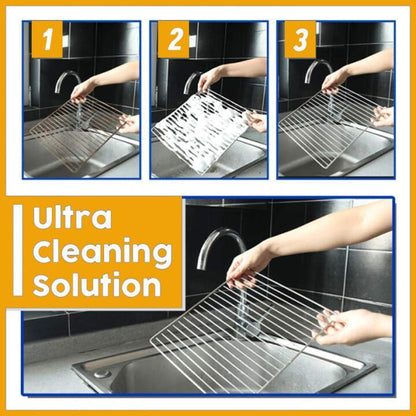 1

2

3

Ultra Cleaning Solution