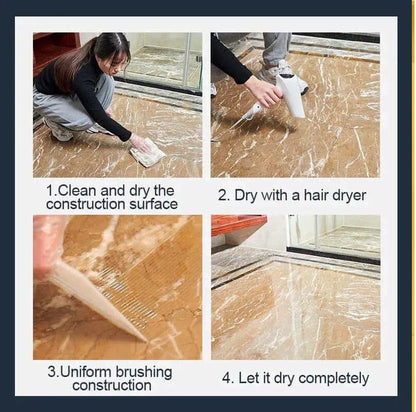 1.Clean and dry the construction surface

2. Dry with a hair dryer

3.Uniform brushing construction

4. Let it dry completely